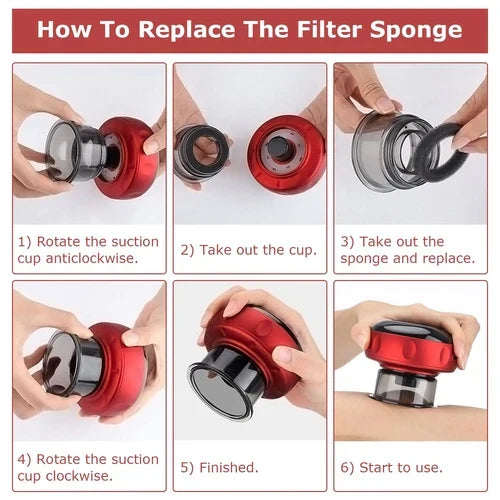 How To Replace The Filter Sponge

1) Rotate the suction cup anticlockwise.

2) Take out the cup.

3) Take out the sponge and replace.

4) Rotate the suction cup clockwise.

5) Finished.

6) Start to use.